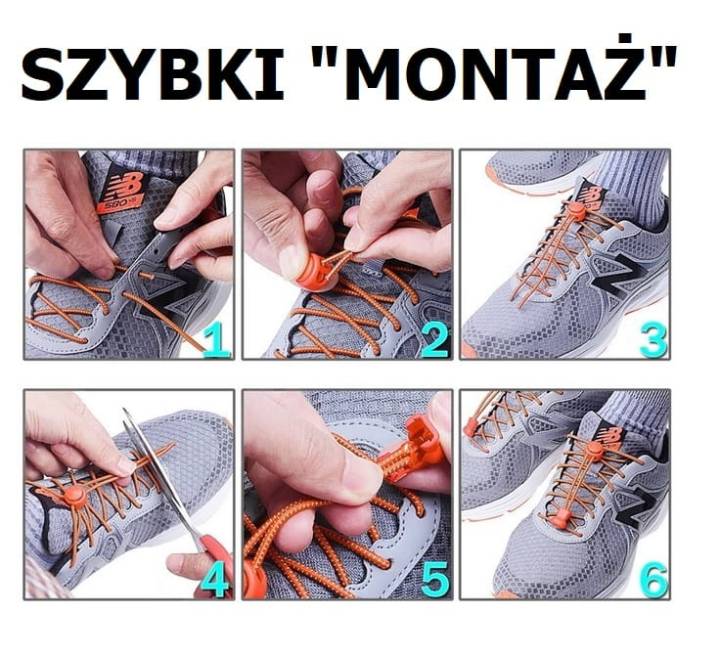 SZYBKI "MONTAŻ"

1

2

3

4

5

6